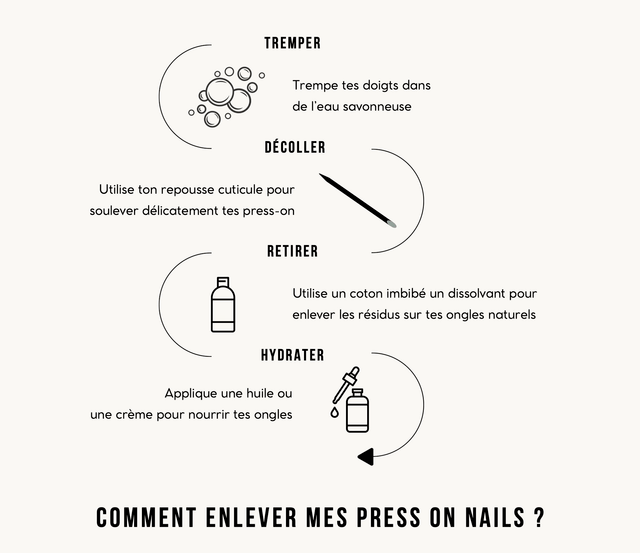 TREMPER

Trempe tes doigts dans de l'eau savonneuse

DÉCOLLER

Utilise ton repousse cuticule pour soulever délicatement tes press-on

RETIRER

Utilise un coton imbibé un dissolvant pour enlever les résidus sur tes ongles naturels

HYDRATER

Applique une huile ou une crème pour nourrir tes ongles

COMMENT ENLEVER MES PRESS ON NAILS ?